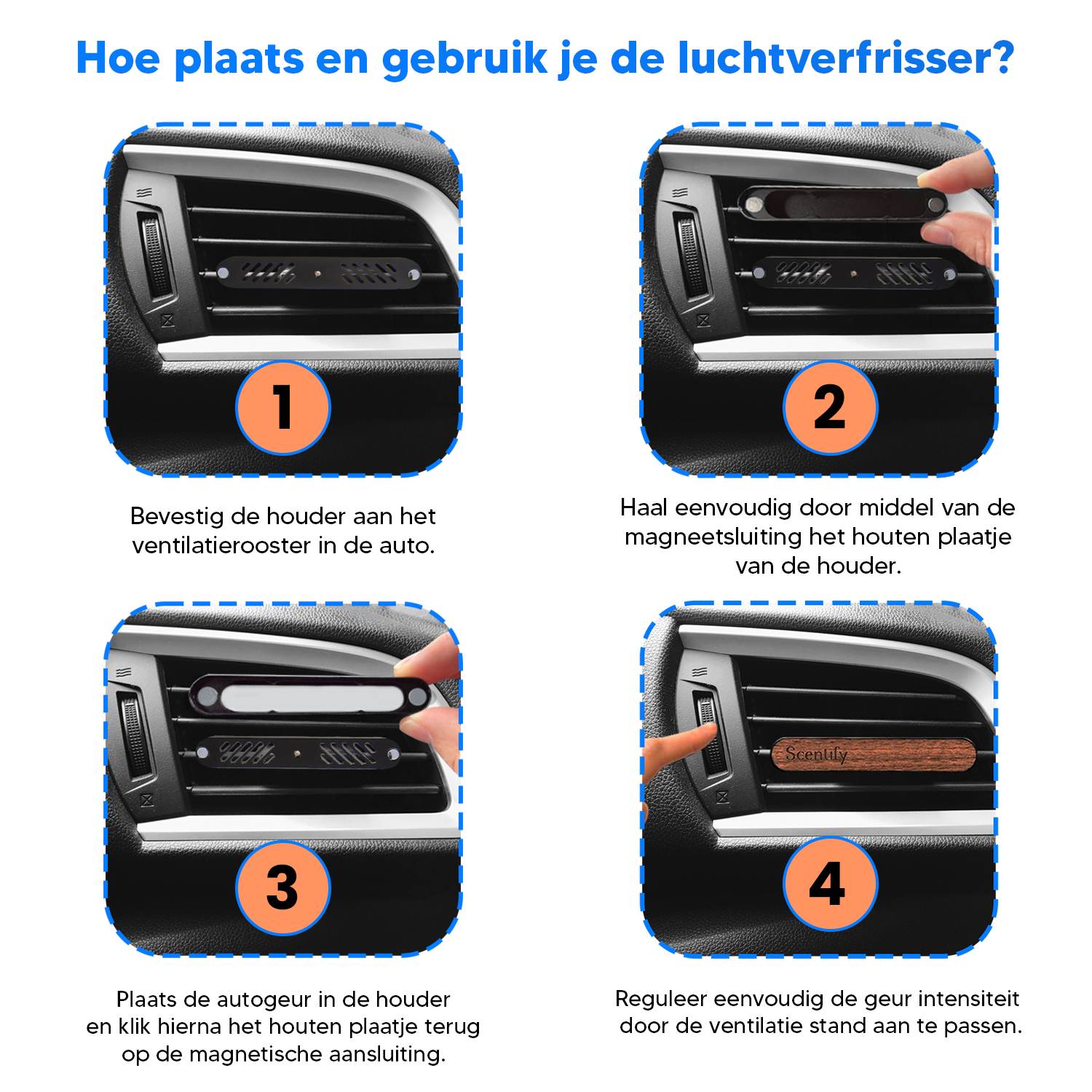 Hoe plaats en gebruik je de luchtverfrisser?

1

Bevestig de houder aan het ventilatierooster in de auto.

2

Haal eenvoudig door middel van de magneetsluiting het houten plaatje van de houder.

3

Plaats de autogeur in de houder en klik hierna het houten plaatje terug op de magnetische aansluiting.

Scentify

4

Reguleer eenvoudig de geur intensiteit door de ventilatie stand aan te passen.