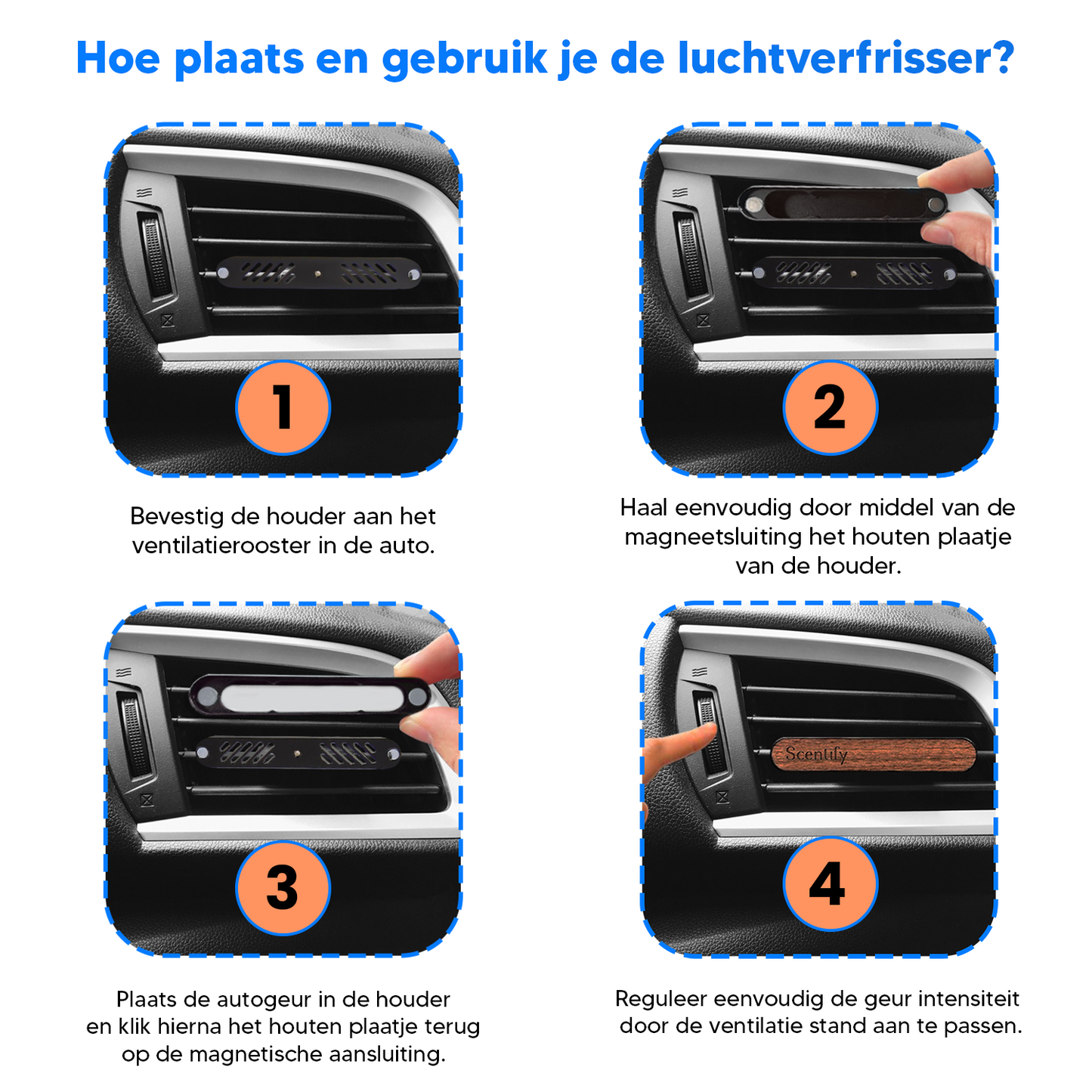 Hoe plaats en gebruik je de luchtverfrisser?

1

Bevestig de houder aan het ventilatierooster in de auto.

2

Haal eenvoudig door middel van de magneetsluiting het houten plaatje van de houder.

3

Plaats de autogeur in de houder en klik hierna het houten plaatje terug op de magnetische aansluiting.

Scentify

4

Reguleer eenvoudig de geur intensiteit door de ventilatie stand aan te passen.